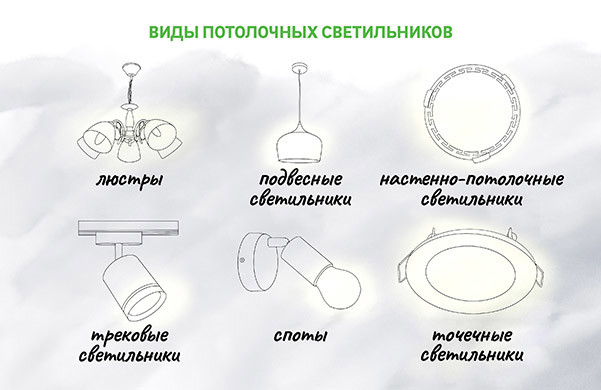 ВИДЫ ПОТОЛОЧНЫХ СВЕТИЛЬНИКОВ

люстры

подвесные светильники

настенно-потолочные светильники

трековые светильники

споты

точечные светильники